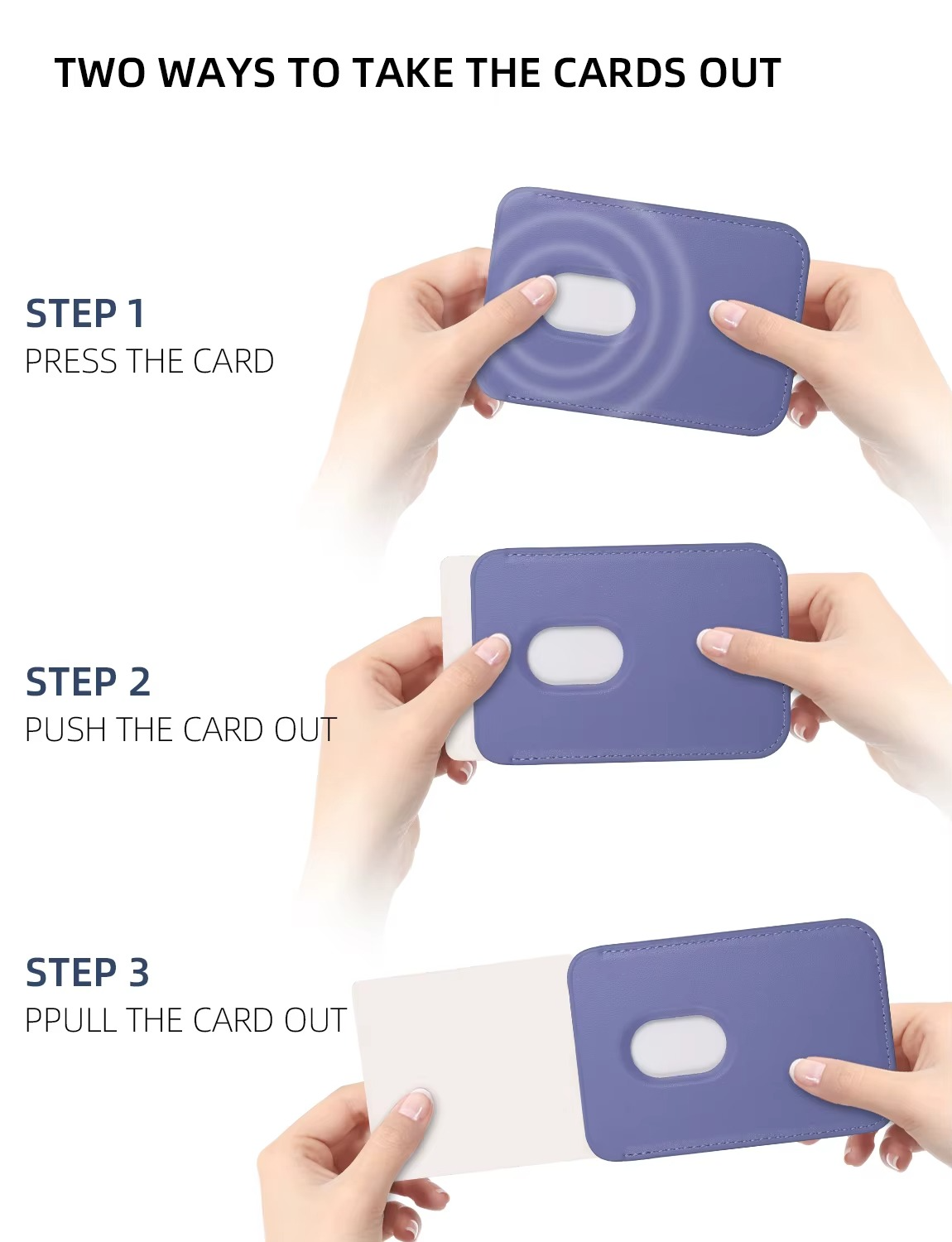 TWO WAYS TO TAKE THE CARDS OUT

STEP 1
PRESS THE CARD

STEP 2
PUSH THE CARD OUT

STEP 3
PPULL THE CARD OUT